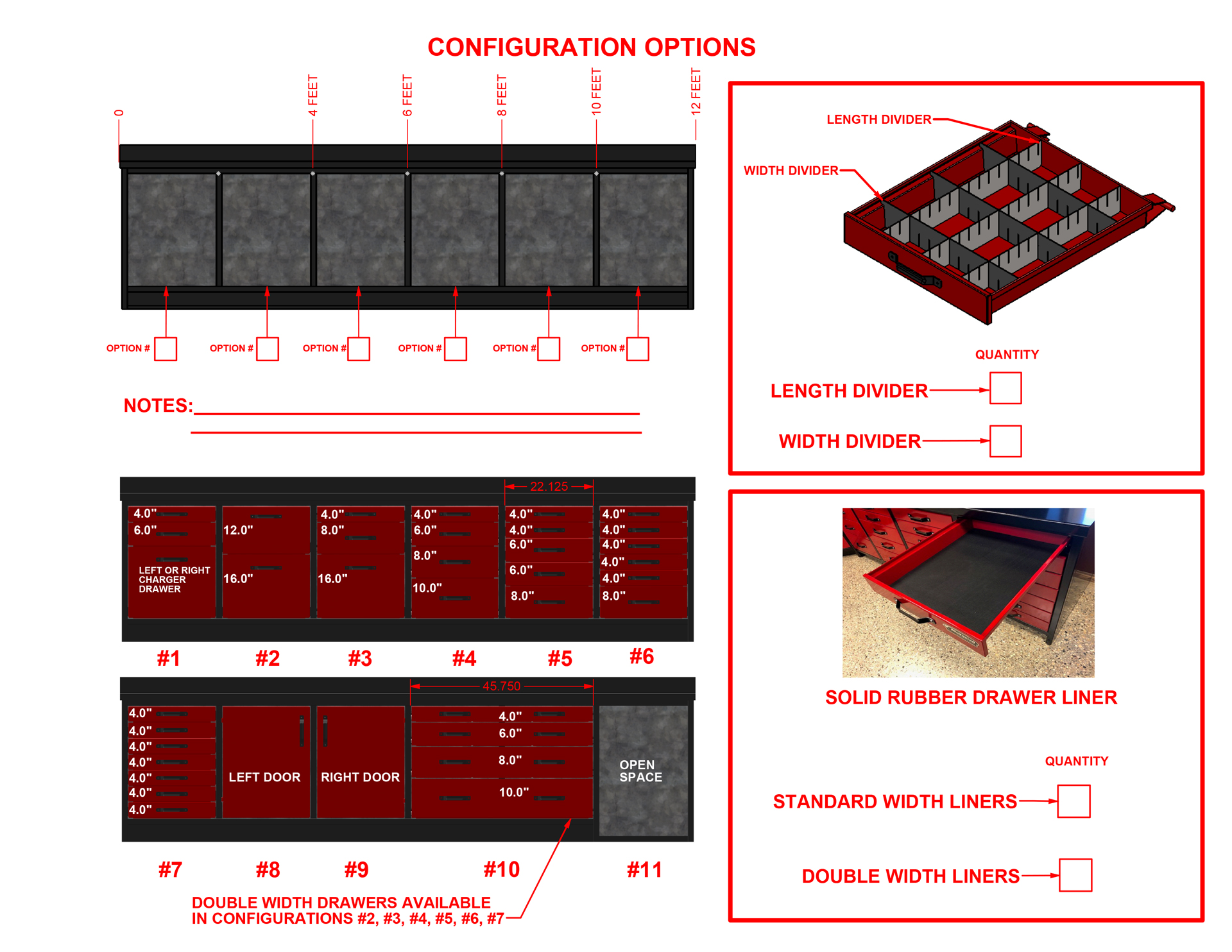 CONFIGURATION OPTIONS

0
4 FEET
6 FEET
8 FEET
10 FEET
12 FEET

OPTION #
OPTION #
OPTION #
OPTION #
OPTION #
OPTION #

NOTES:

22.125

4.0"
6.0"
LEFT OR RIGHT CHARGER DRAWER

12.0"
16.0"

4.0"
8.0"
16.0"

4.0"
6.0"
8.0"
10.0"

4.0"
4.0"
6.0"
6.0"
8.0"

4.0"
4.0"
4.0"
4.0"
4.0"
8.0"

#1 #2 #3 #4 #5 #6

45.750

4.0"
4.0"
4.0"
4.0"
4.0"
4.0"
4.0"

LEFT DOOR

RIGHT DOOR

4.0"
6.0"
8.0"
10.0"

OPEN SPACE

#7 #8 #9 #10 #11

DOUBLE WIDTH DRAWERS AVAILABLE IN CONFIGURATIONS #2, #3, #4, #5, #6, #7

LENGTH DIVIDER
WIDTH DIVIDER

QUANTITY
LENGTH DIVIDER
WIDTH DIVIDER

SOLID RUBBER DRAWER LINER

QUANTITY
STANDARD WIDTH LINERS
DOUBLE WIDTH LINERS